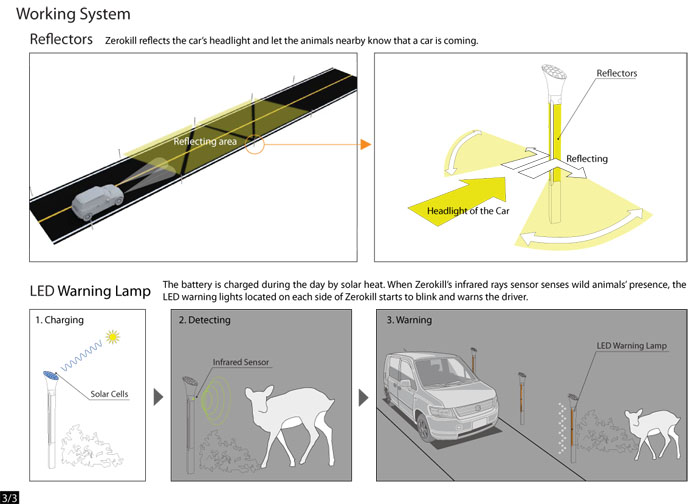 Working System

Reflectors Zerokill reflects the car's headlight and let the animals nearby know that a car is coming.

Reflecting area

Reflectors

Reflecting

Headlight of the Car

LED Warning Lamp The battery is charged during the day by solar heat. When Zerokill's infrared rays sensor senses wild animals' presence, the LED warning lights located on each side of Zerokill starts to blink and warns the driver.

1. Charging

Solar Cells

2. Detecting

Infrared Sensor

3. Warning

LED Warning Lamp

3/3